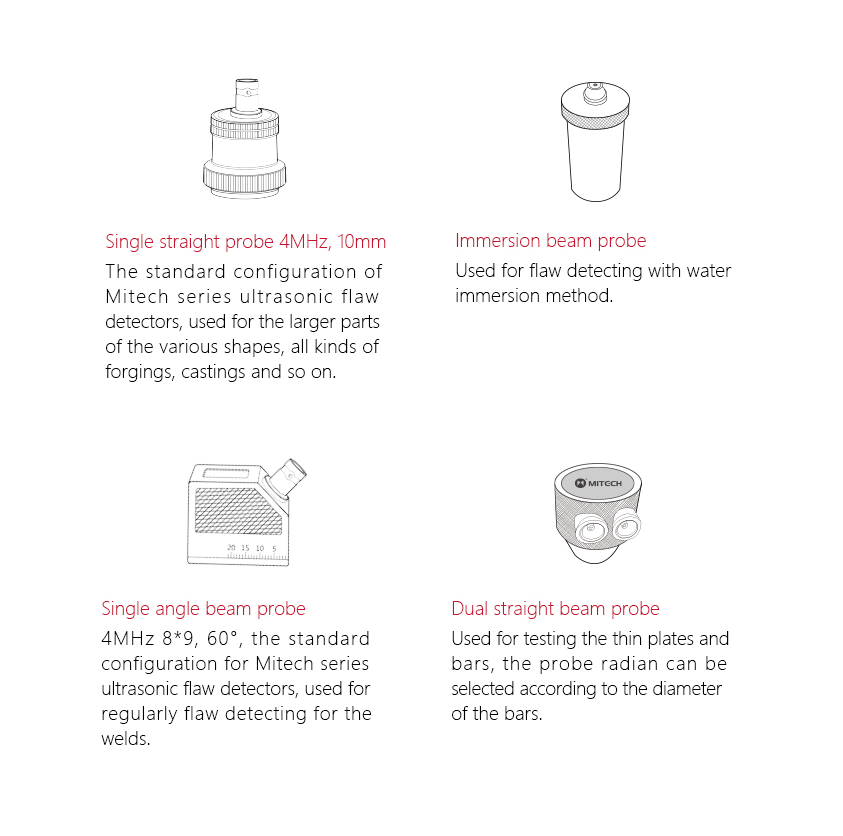 Single straight probe 4MHz, 10mm

The standard configuration of Mitech series ultrasonic flaw detectors, used for the larger parts of the various shapes, all kinds of forgings, castings and so on.

Immersion beam probe

Used for flaw detecting with water immersion method.

20 15 10 5

Single angle beam probe

4MHz 8*9, 60°, the standard configuration for Mitech series ultrasonic flaw detectors, used for regularly flaw detecting for the welds.

MITECH

Dual straight beam probe

Used for testing the thin plates and bars, the probe radian can be selected according to the diameter of the bars.